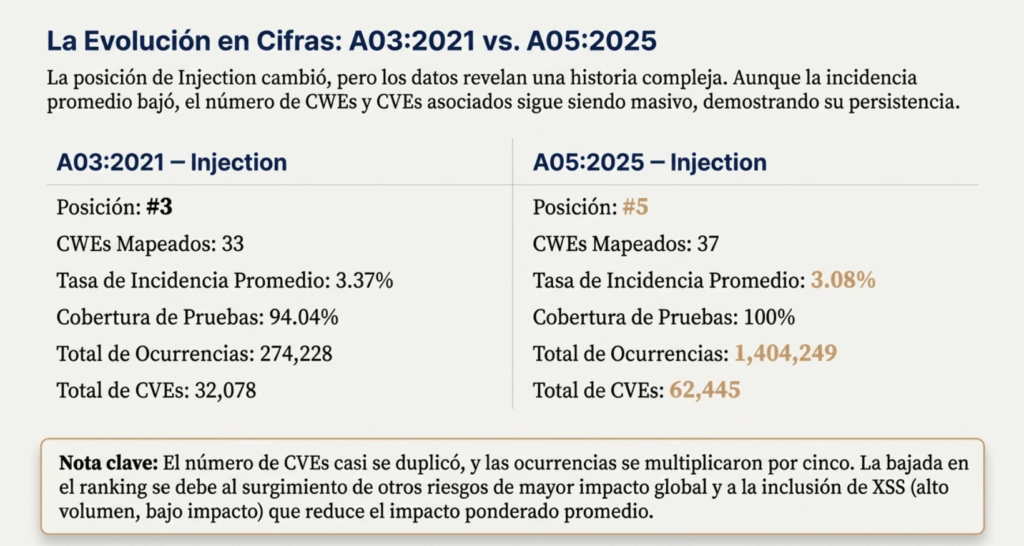 La Evolución en Cifras: A03:2021 vs. A05:2025

La posición de Injection cambió, pero los datos revelan una historia compleja. Aunque la incidencia promedio bajó, el número de CWEs y CVEs asociados sigue siendo masivo, demostrando su persistencia.

A03:2021 – Injection

Posición: #3

CWEs Mapeados: 33

Tasa de Incidencia Promedio: 3.37%

Cobertura de Pruebas: 94.04%

Total de Ocurrencias: 274,228

Total de CVEs: 32,078

A05:2025 – Injection

Posición: #5

CWEs Mapeados: 37

Tasa de Incidencia Promedio: 3.08%

Cobertura de Pruebas: 100%

Total de Ocurrencias: 1,404,249

Total de CVEs: 62,445

Nota clave: El número de CVEs casi se duplicó, y las ocurrencias se multiplicaron por cinco. La bajada en el ranking se debe al surgimiento de otros riesgos de mayor impacto global y a la inclusión de XSS (alto volumen, bajo impacto) que reduce el impacto ponderado promedio.