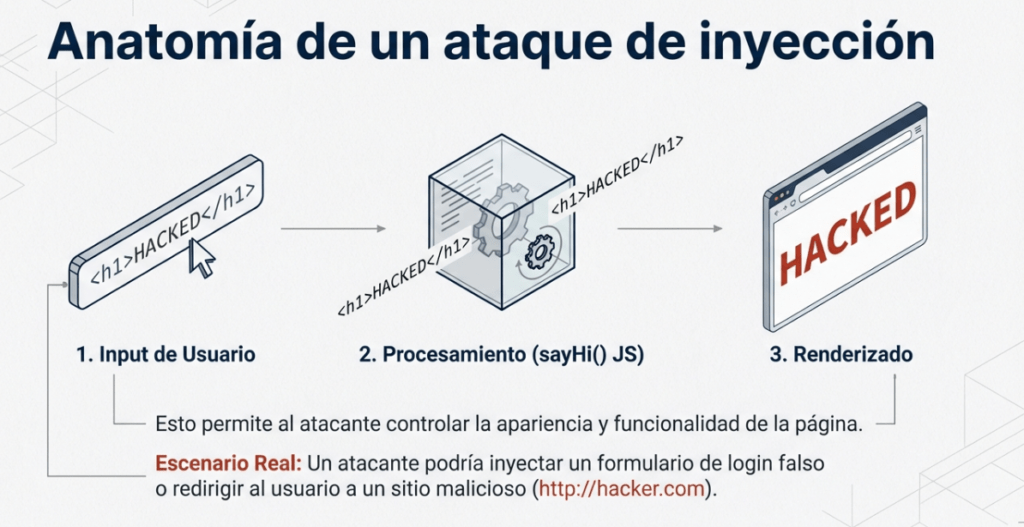 Anatomía de un ataque de inyección

<h1>HACKED</h1>

<h1>HACKED</h1>

<h1>HACKED</h1>

HACKED

1. Input de Usuario

2. Procesamiento (sayHi() JS)

3. Renderizado

Esto permite al atacante controlar la apariencia y funcionalidad de la página.

Escenario Real: Un atacante podría inyectar un formulario de login falso o redirigir al usuario a un sitio malicioso (http://hacker.com).