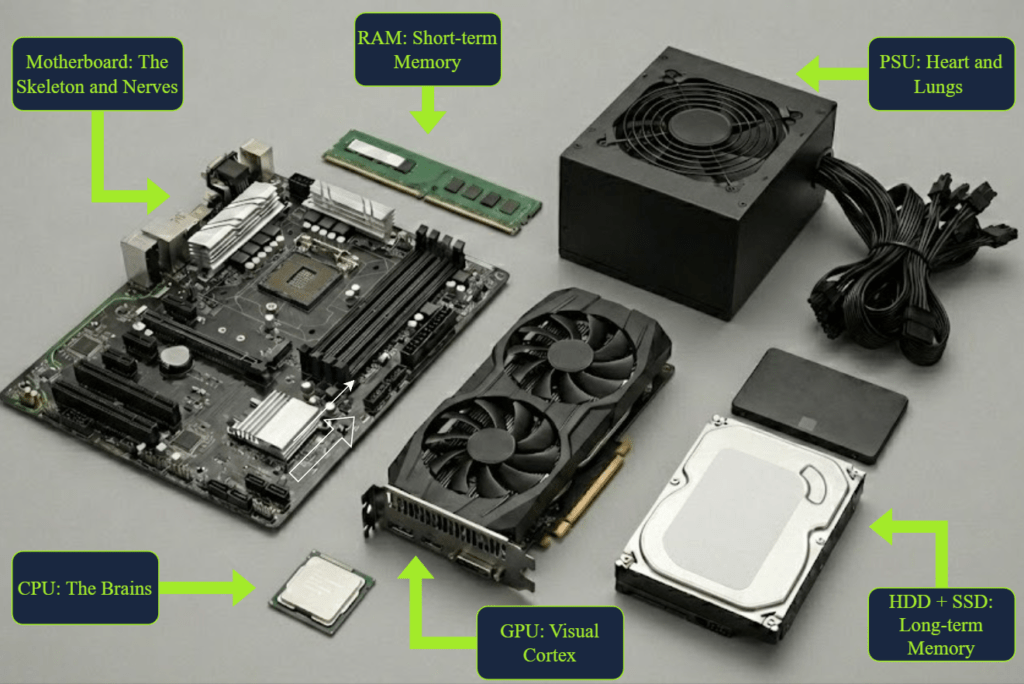 Motherboard: The Skeleton and Nerves

RAM: Short-term Memory

PSU: Heart and Lungs

CPU: The Brains

GPU: Visual Cortex

HDD + SSD: Long-term Memory