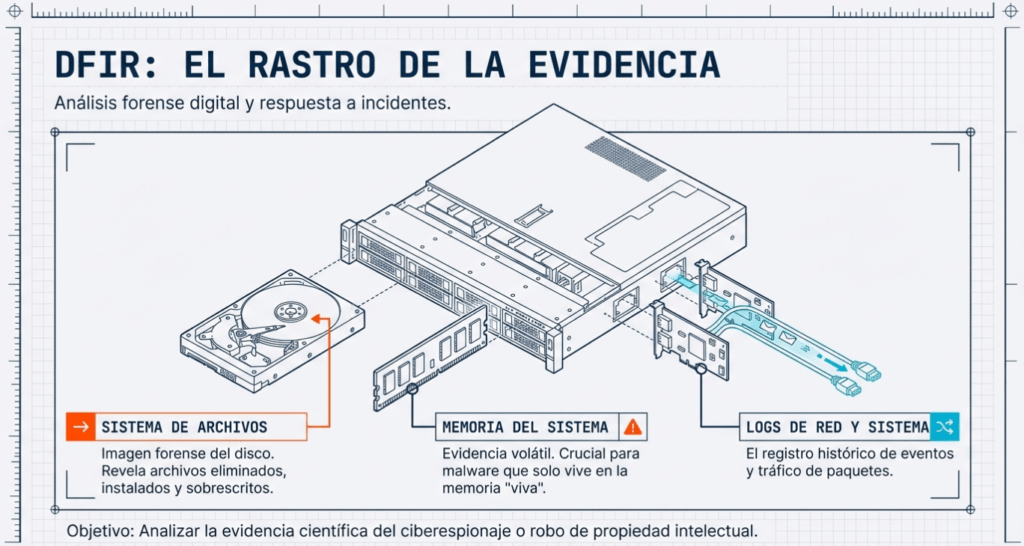 DFIR: EL RASTRO DE LA EVIDENCIA

Análisis forense digital y respuesta a incidentes.

SISTEMA DE ARCHIVOS

Imagen forense del disco. Revela archivos eliminados, instalados y sobrescritos.

MEMORIA DEL SISTEMA

Evidencia volátil. Crucial para malware que solo vive en la memoria "viva".

LOGS DE RED Y SISTEMA

El registro histórico de eventos y tráfico de paquetes.

Objetivo: Analizar la evidencia científica del ciberespionaje o robo de propiedad intelectual.