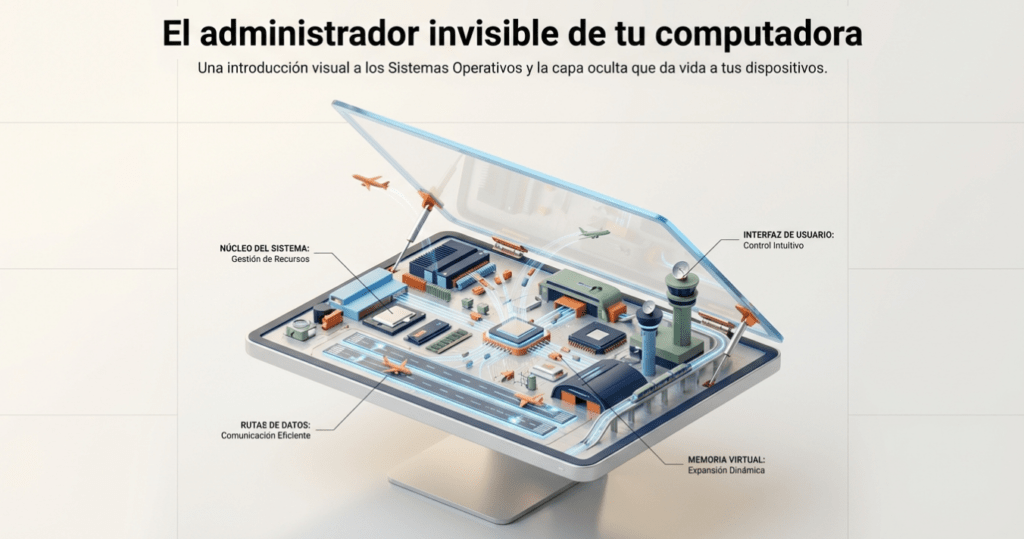 El administrador invisible de tu computadora

Una introducción visual a los Sistemas Operativos y la capa oculta que da vida a tus dispositivos.

NÚCLEO DEL SISTEMA:
Gestión de Recursos

INTERFAZ DE USUARIO:
Control Intuitivo

RUTAS DE DATOS:
Comunicación Eficiente

MEMORIA VIRTUAL:
Expansión Dinámica