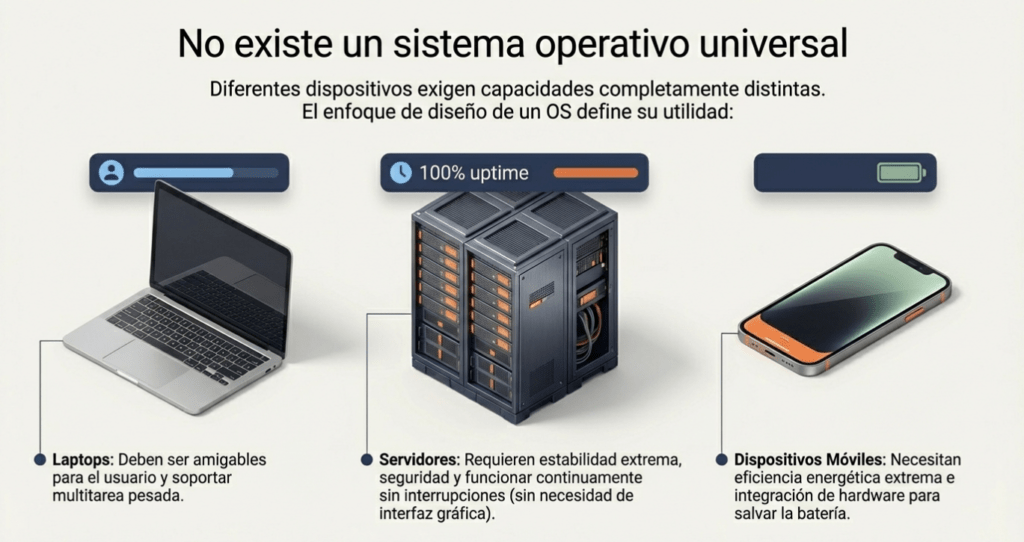 No existe un sistema operativo universal

Diferentes dispositivos exigen capacidades completamente distintas. El enfoque de diseño de un OS define su utilidad:

100% uptime

Laptops: Deben ser amigables para el usuario y soportar multitarea pesada.

Servidores: Requieren estabilidad extrema, seguridad y funcionar continuamente sin interrupciones (sin necesidad de interfaz gráfica).

Dispositivos Móviles: Necesitan eficiencia energética extrema e integración de hardware para salvar la batería.