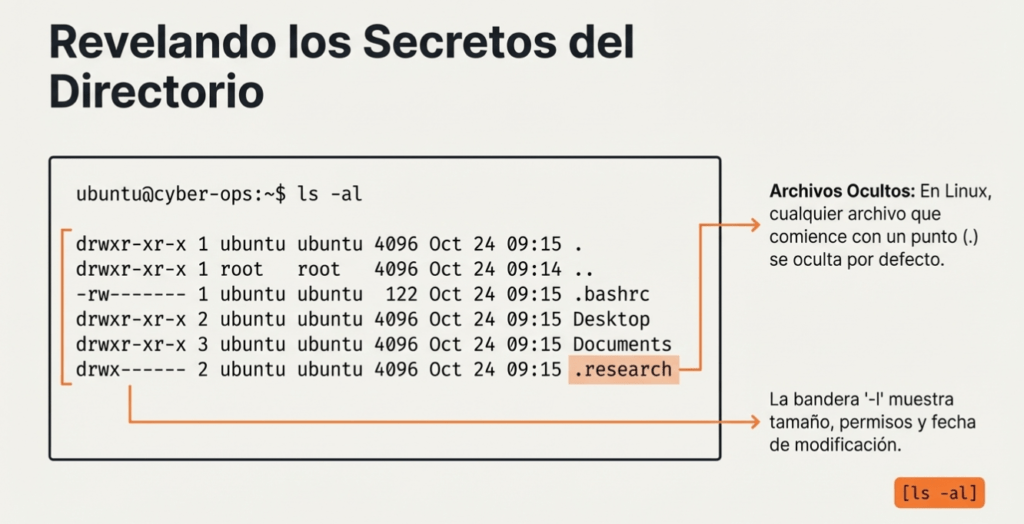 Revelando los Secretos del Directorio

ubuntu@cyber-ops:~$ ls -al

drwxr-xr-x 1 ubuntu ubuntu 4096 Oct 24 09:15 .
drwxr-xr-x 1 root root 4096 Oct 24 09:14 ..
-rw------- 1 ubuntu ubuntu 122 Oct 24 09:15 .bashrc
drwxr-xr-x 2 ubuntu ubuntu 4096 Oct 24 09:15 Desktop
drwxr-xr-x 3 ubuntu ubuntu 4096 Oct 24 09:15 Documents
drwx------ 2 ubuntu ubuntu 4096 Oct 24 09:15 .research

Archivos Ocultos: En Linux, cualquier archivo que comience con un punto (.) se oculta por defecto.

La bandera '-l' muestra tamaño, permisos y fecha de modificación.

[ls -al]