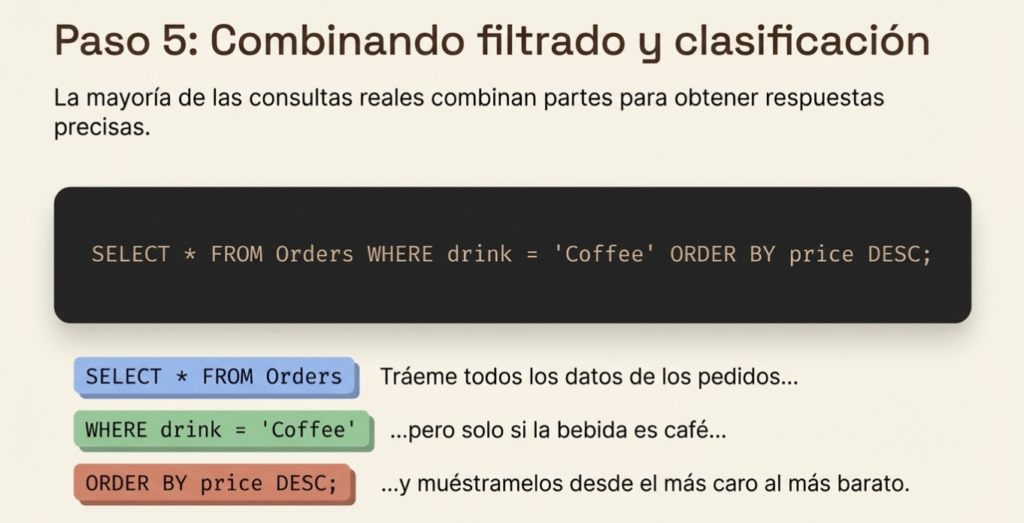 Paso 5: Combinando filtrado y clasificación

La mayoría de las consultas reales combinan partes para obtener respuestas precisas.

SELECT * FROM Orders WHERE drink = 'Coffee' ORDER BY price DESC;

SELECT * FROM Orders
Tráeme todos los datos de los pedidos...

WHERE drink = 'Coffee'
...pero solo si la bebida es café...

ORDER BY price DESC;
...y muéstramelos desde el más caro al más barato.