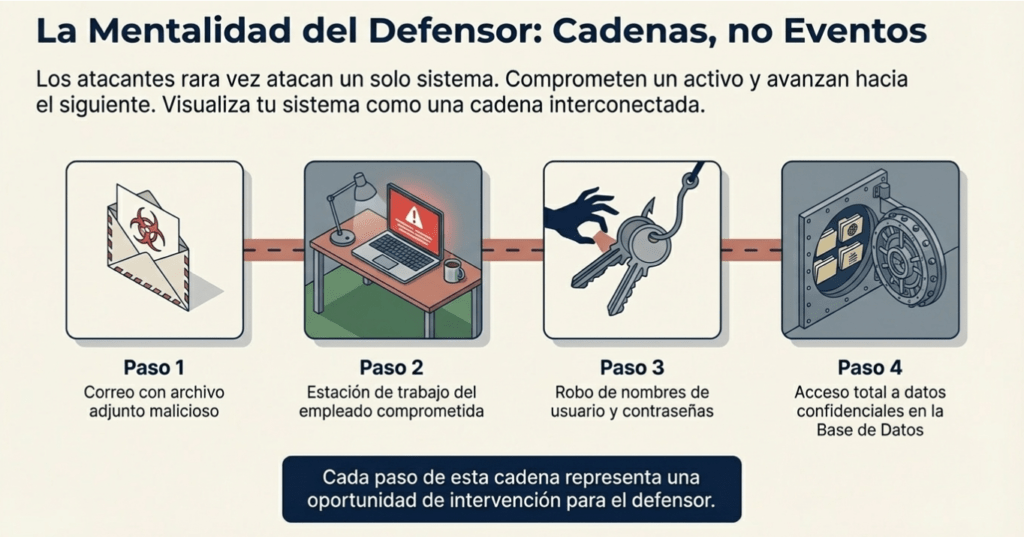 La Mentalidad del Defensor: Cadenas, no Eventos

Los atacantes rara vez atacan un solo sistema. Comprometen un activo y avanzan hacia el siguiente. Visualiza tu sistema como una cadena interconectada.

Paso 1
Correo con archivo adjunto malicioso

Paso 2
Estación de trabajo del empleado comprometida

Paso 3
Robo de nombres de usuario y contraseñas

Paso 4
Acceso total a datos confidenciales en la Base de Datos

Cada paso de esta cadena representa una oportunidad de intervención para el defensor.